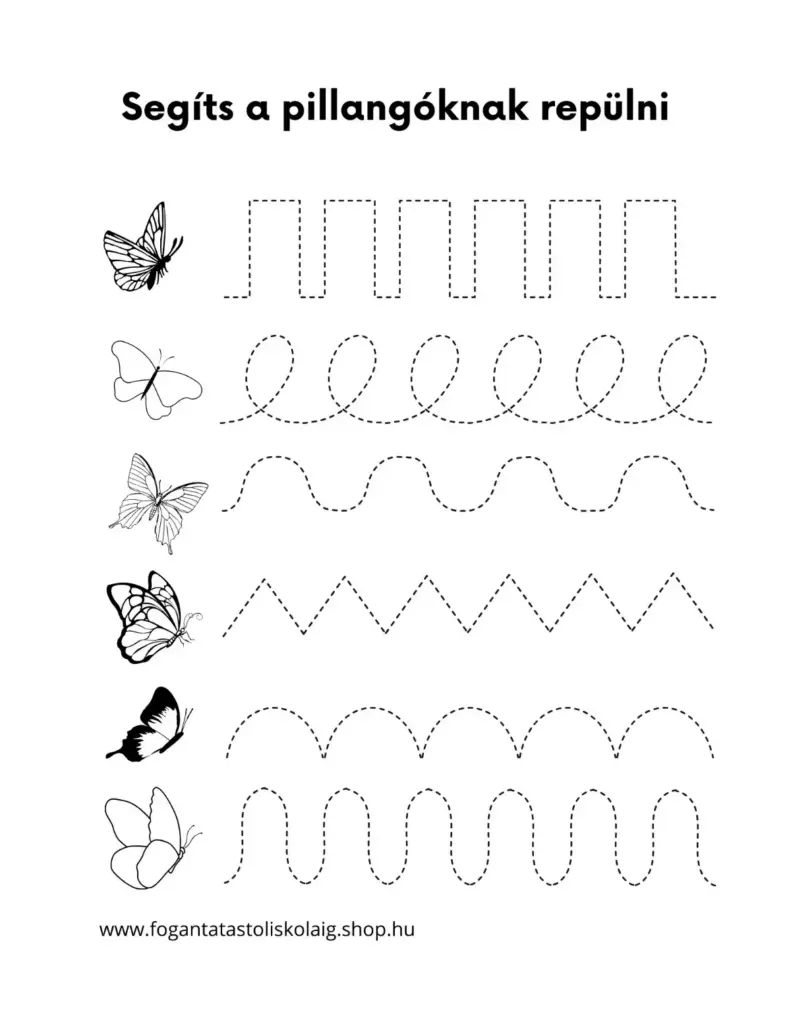 Segíts a pillangóknak repülni

www.fogantatastoliskolaig.shop.hu